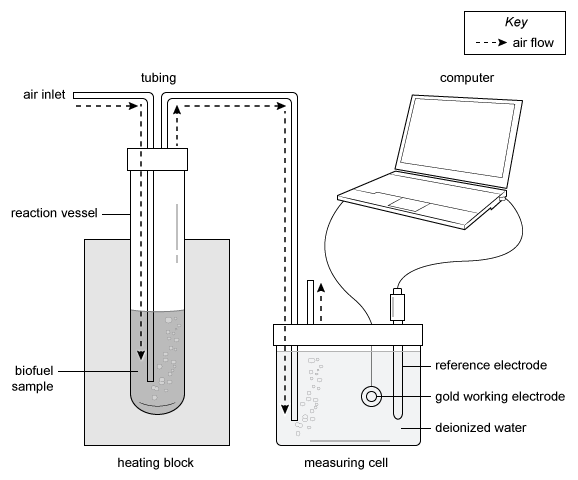 Key
air flow

tubing

computer

air inlet

reaction vessel

biofuel sample

reference electrode

gold working electrode

deionized water

heating block

measuring cell