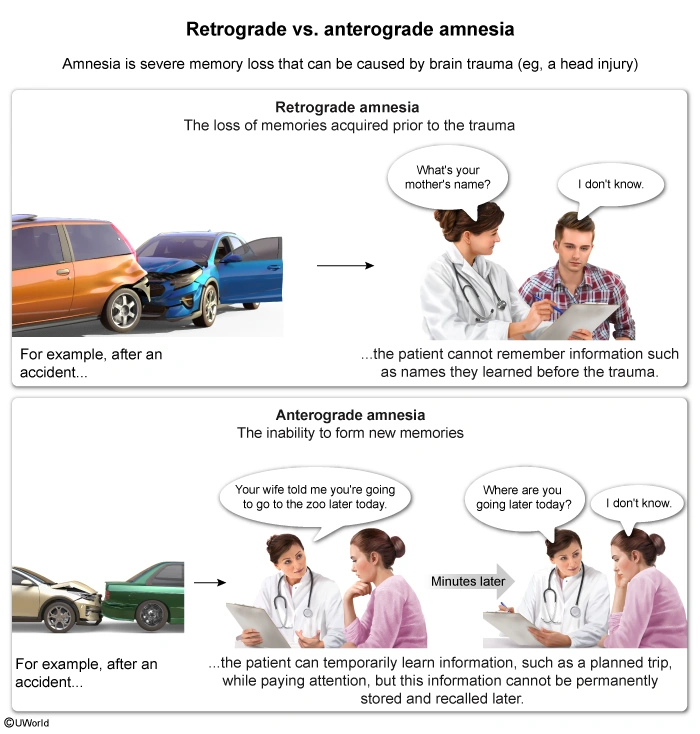 Retrograde vs. anterograde amnesia

Amnesia is severe memory loss that can be caused by brain trauma (eg, a head injury)

Retrograde amnesia
The loss of memories acquired prior to the trauma

What's your mother's name?

I don't know.

For example, after an accident...

...the patient cannot remember information such as names they learned before the trauma.

Anterograde amnesia
The inability to form new memories

Your wife told me you're going to go to the zoo later today.

Minutes later

Where are you going later today?

I don't know.

For example, after an accident...

...the patient can temporarily learn information, such as a planned trip, while paying attention, but this information cannot be permanently stored and recalled later.

©UWorld