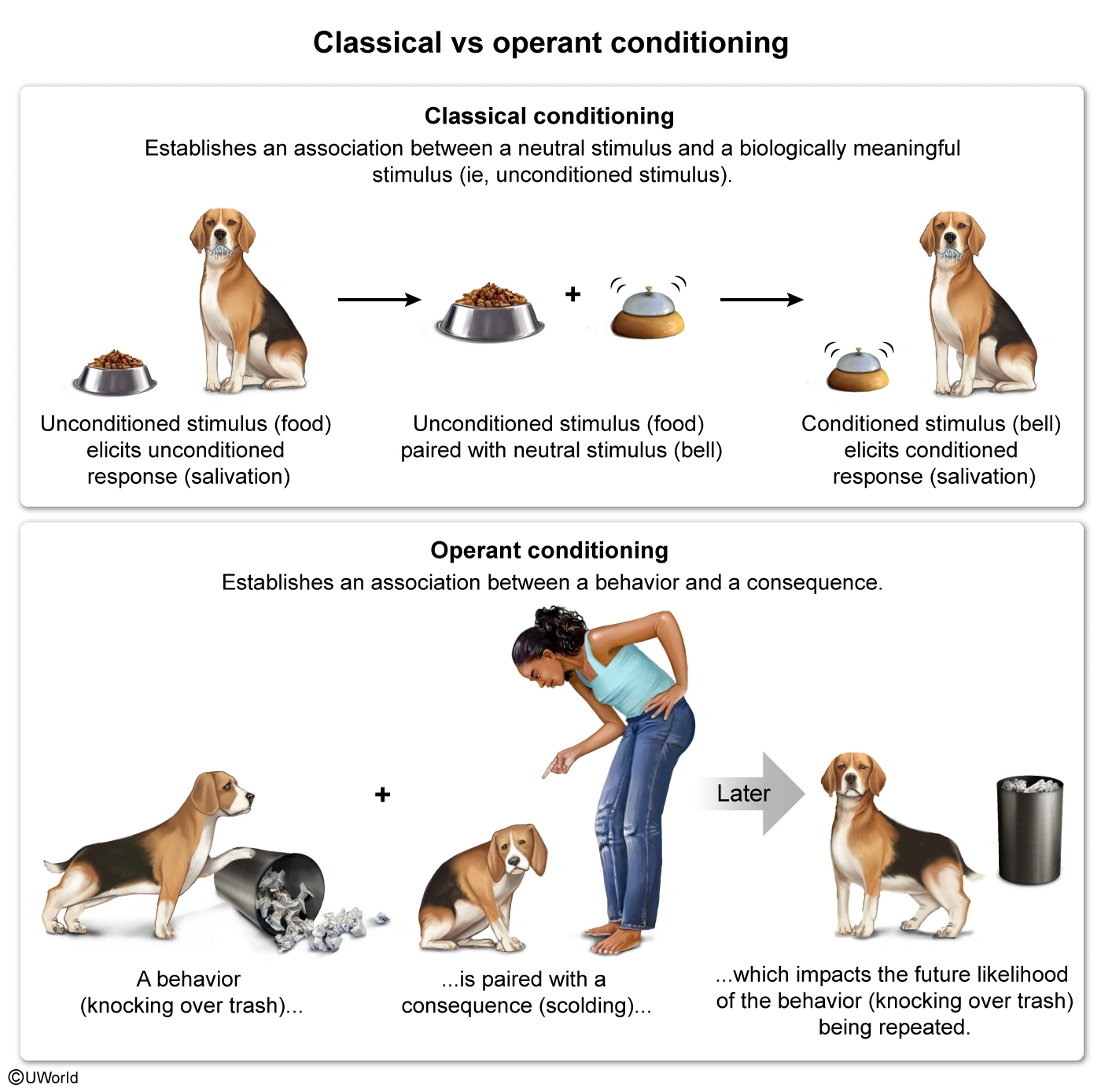 Classical vs operant conditioning

Classical conditioning
Establishes an association between a neutral stimulus and a biologically meaningful stimulus (ie, unconditioned stimulus).

+

Unconditioned stimulus (food) elicits unconditioned response (salivation)

Unconditioned stimulus (food) paired with neutral stimulus (bell)

Conditioned stimulus (bell) elicits conditioned response (salivation)

Operant conditioning
Establishes an association between a behavior and a consequence.

+

Later

A behavior (knocking over trash)...

...is paired with a consequence (scolding)...

...which impacts the future likelihood of the behavior (knocking over trash) being repeated.

©UWorld