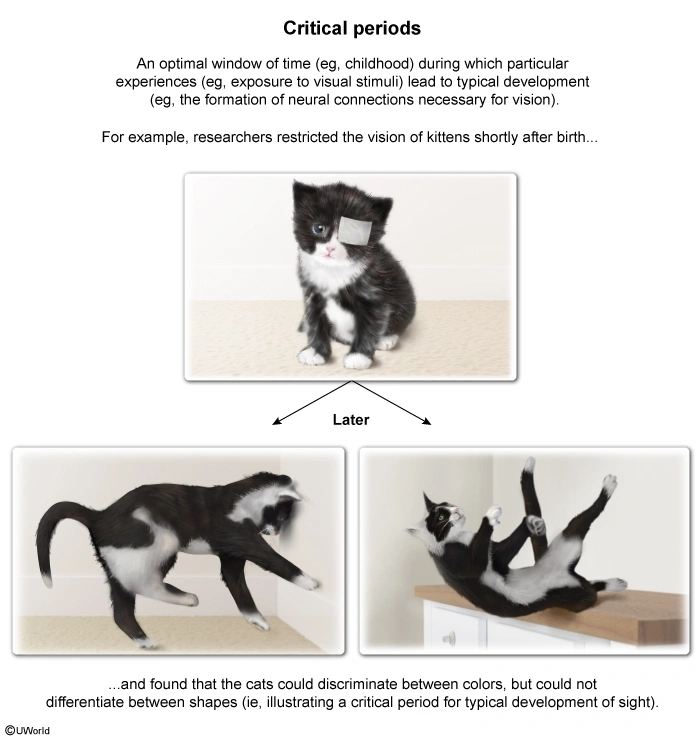 Critical periods

An optimal window of time (eg, childhood) during which particular experiences (eg, exposure to visual stimuli) lead to typical development (eg, the formation of neural connections necessary for vision).

For example, researchers restricted the vision of kittens shortly after birth...

Later

...and found that the cats could discriminate between colors, but could not differentiate between shapes (ie, illustrating a critical period for typical development of sight).

©UWorld