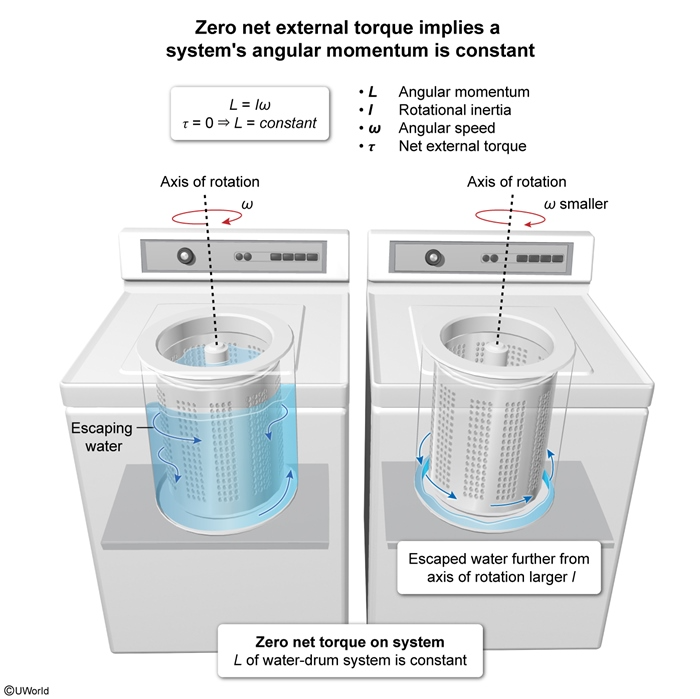 Zero net external torque implies a system's angular momentum is constant

$L = I\omega$
$\tau = 0 \Rightarrow L = constant$

• $L$ Angular momentum
• $I$ Rotational inertia
• $\omega$ Angular speed
• $\tau$ Net external torque

Axis of rotation
$\omega$

Axis of rotation
$\omega$ smaller

Escaping water

Escaped water further from axis of rotation larger $I$

Zero net torque on system
$L$ of water-drum system is constant

©UWorld